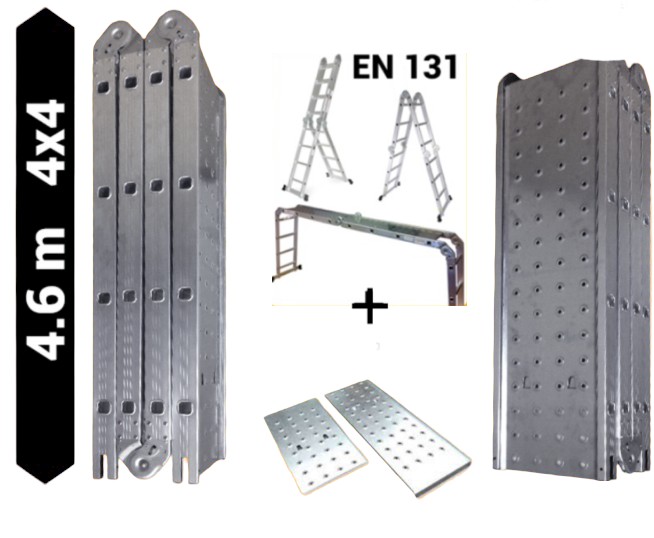 4.6 m 4x4

EN 131

+