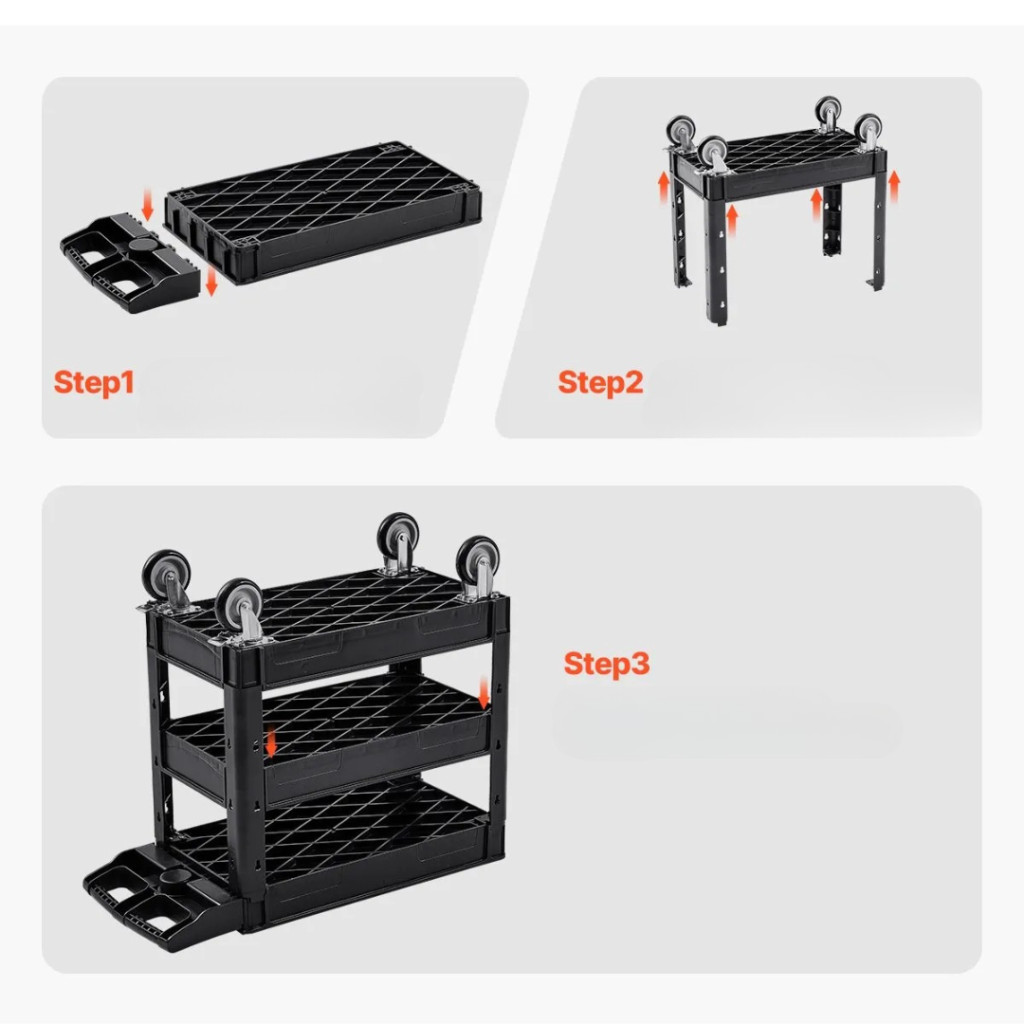 Step1

Step2

Step3