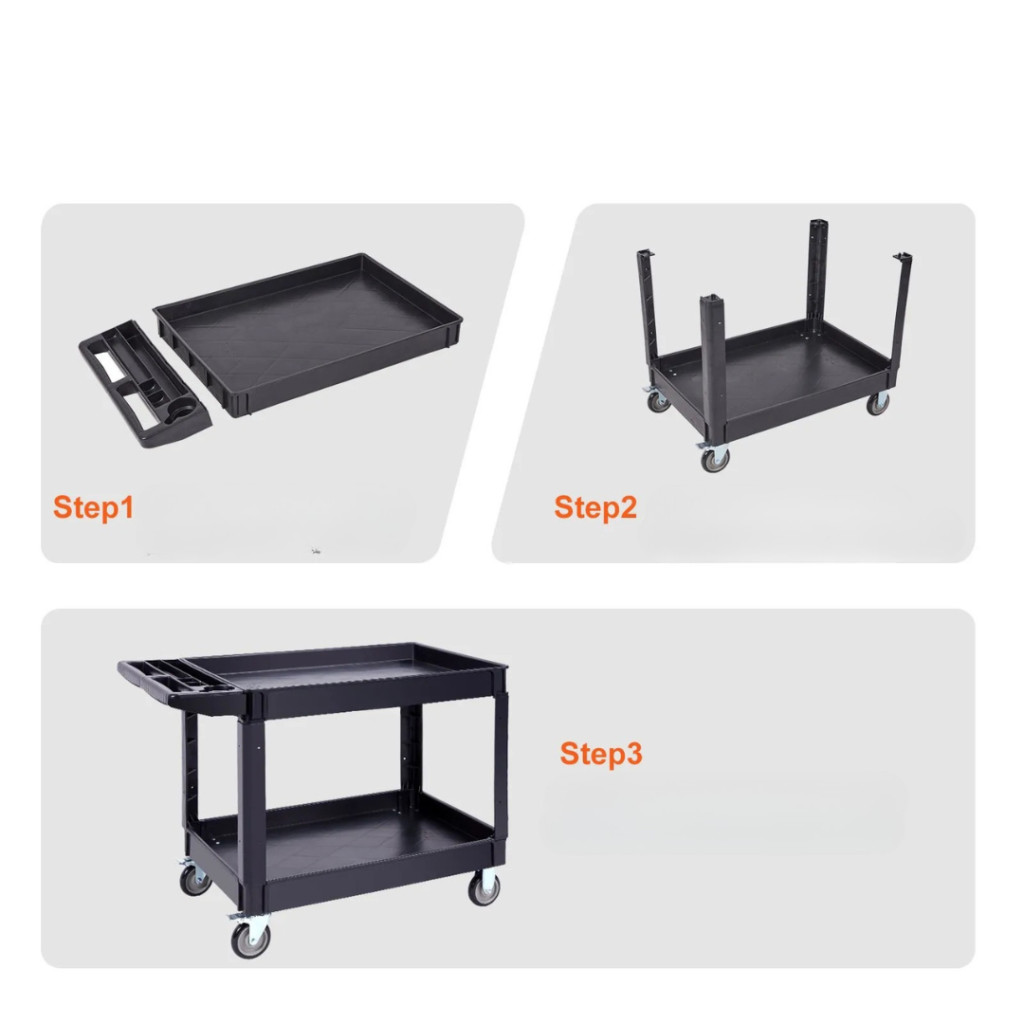 Step1

Step2

Step3