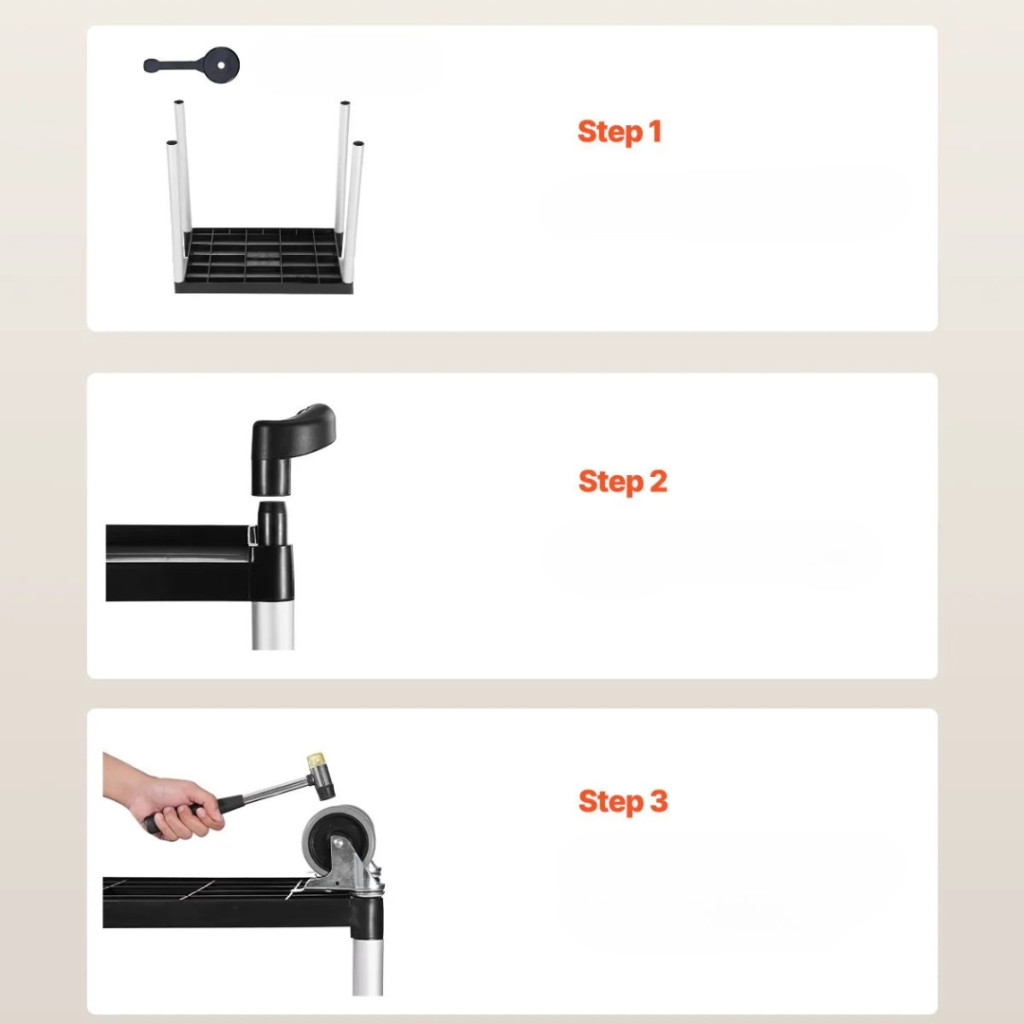 Step 1

Step 2

Step 3