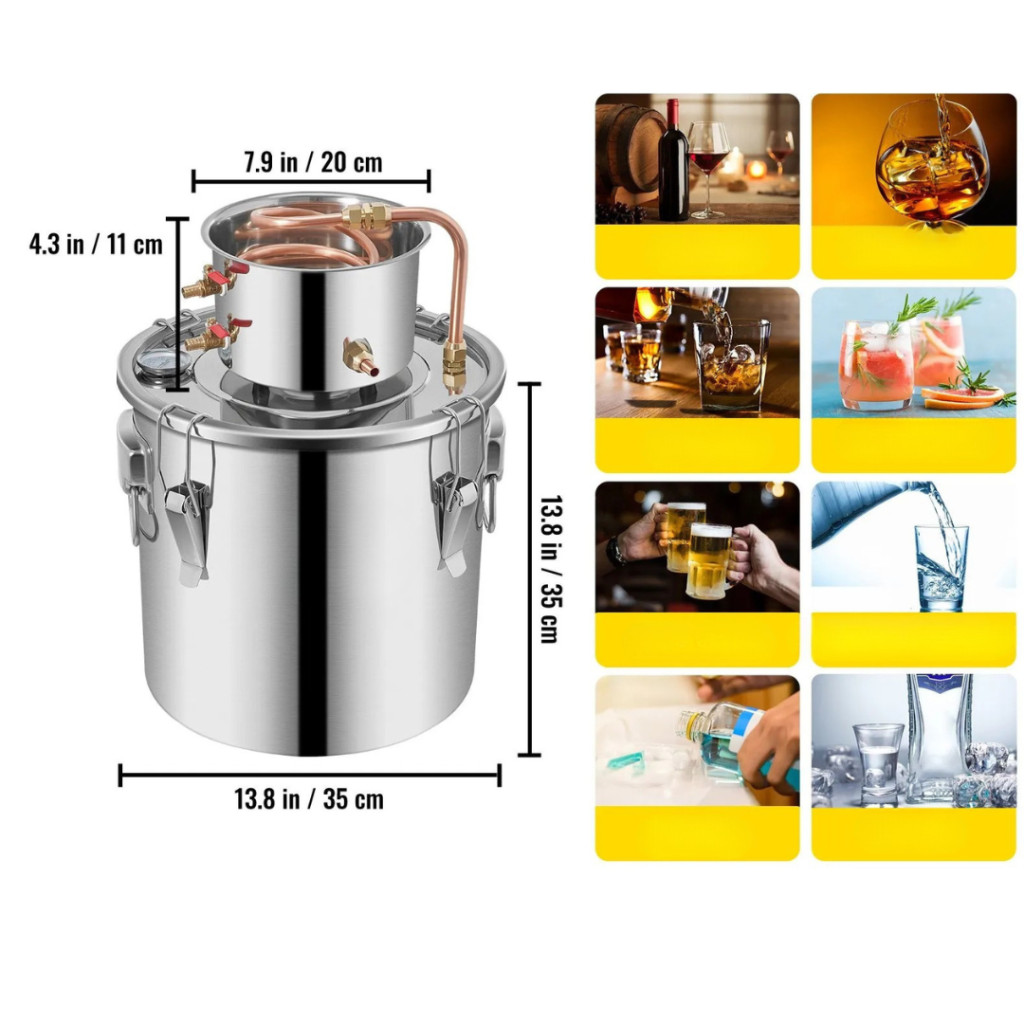 7.9 in / 20 cm

4.3 in / 11 cm

13.8 in / 35 cm

13.8 in / 35 cm