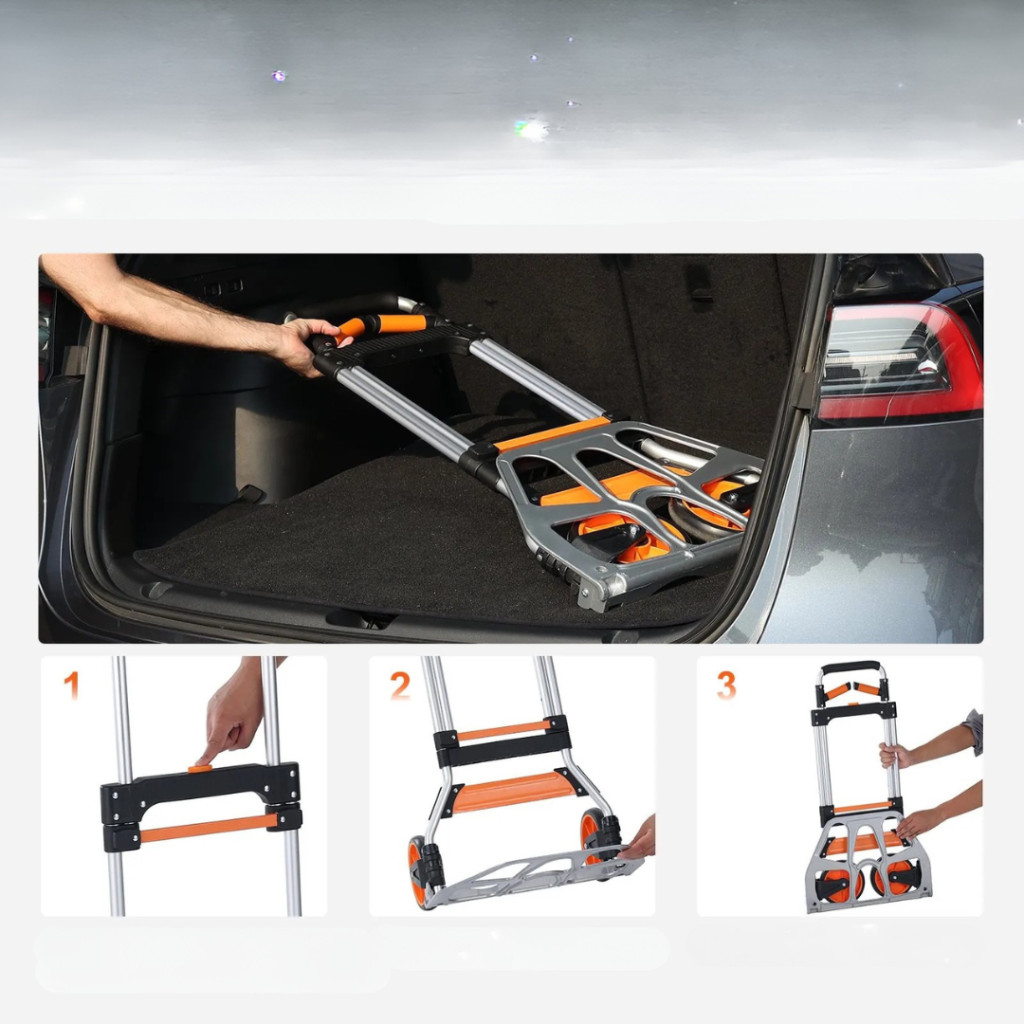 1

2

3