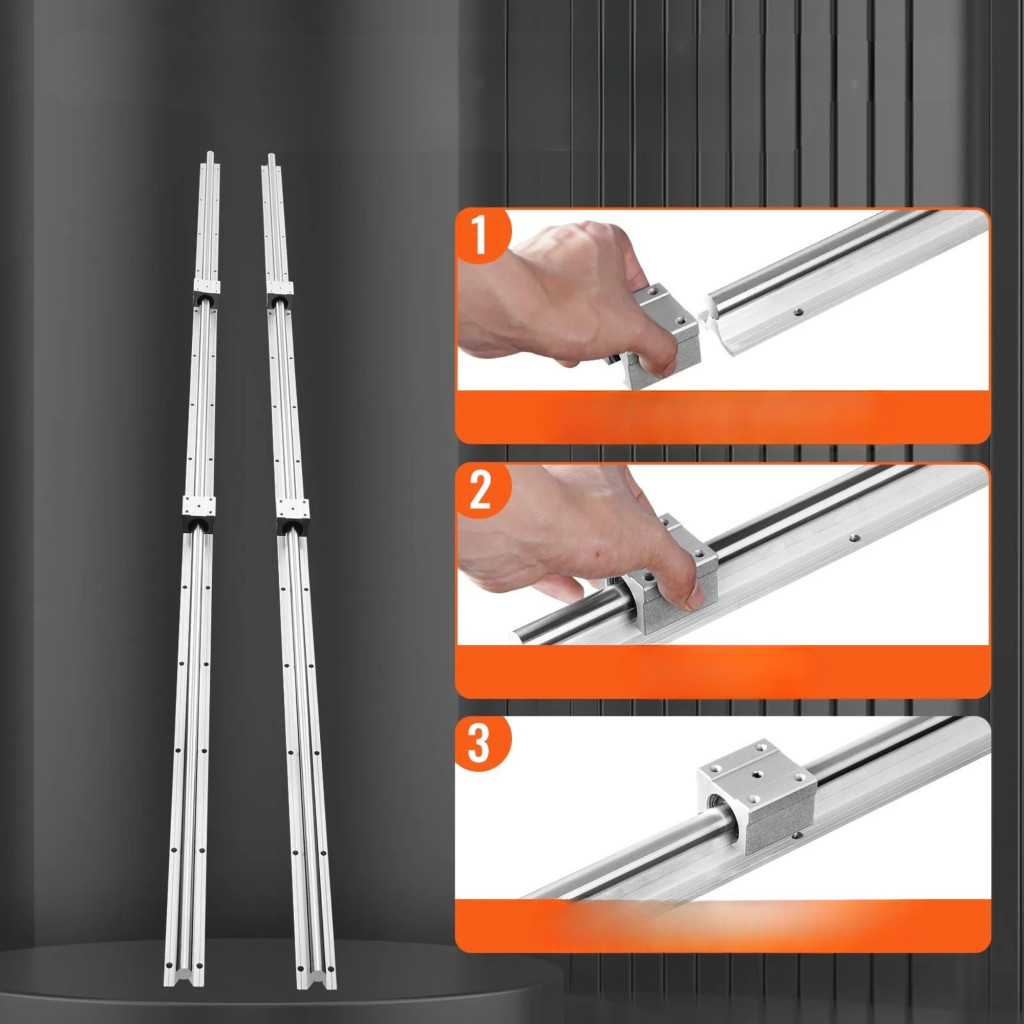 1

2

3