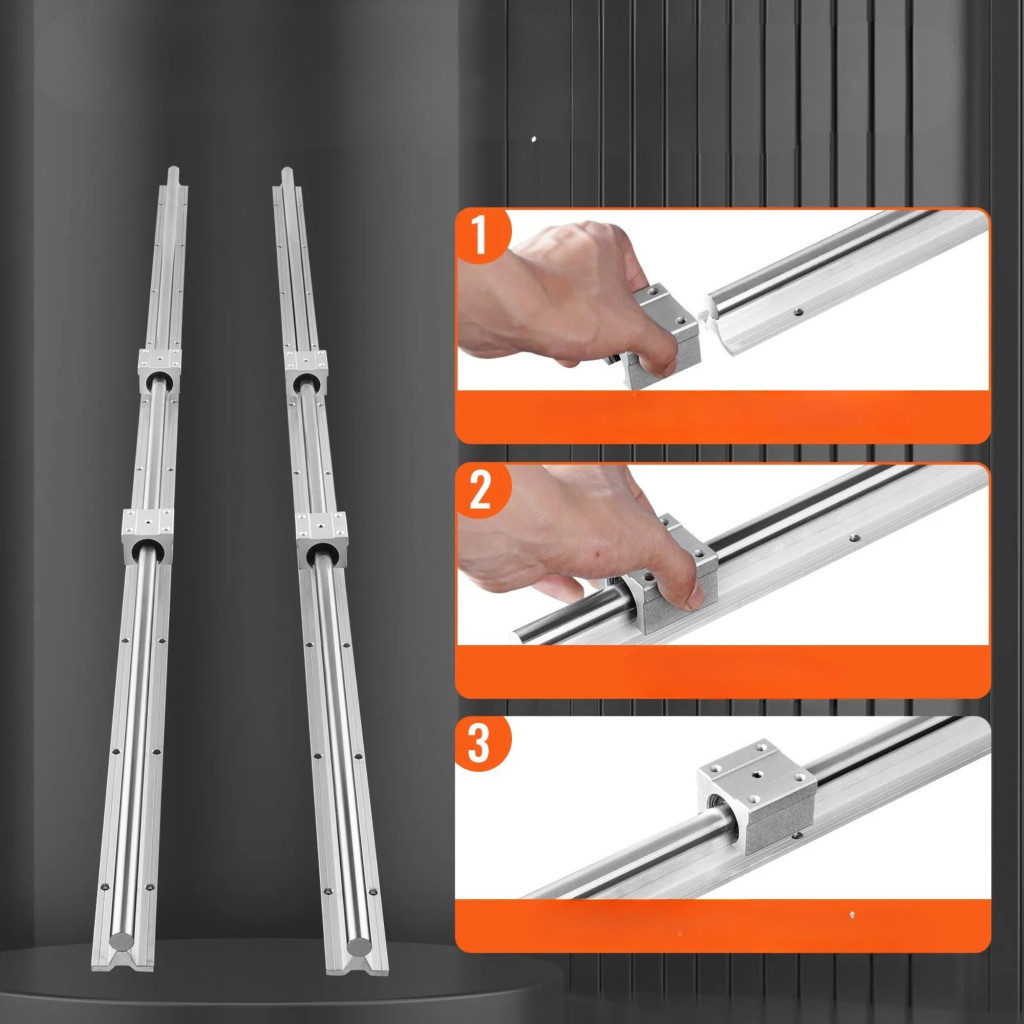 1

2

3