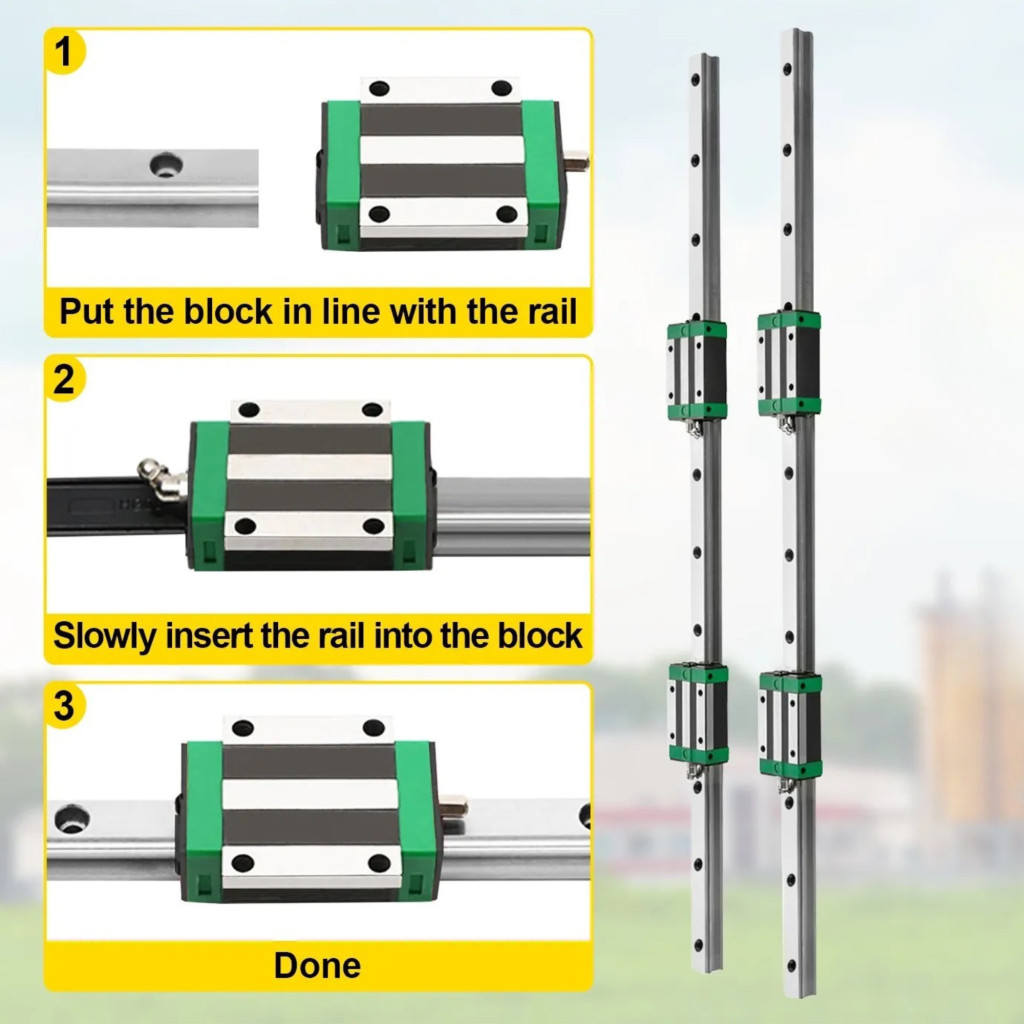 1

Put the block in line with the rail

2

Slowly insert the rail into the block

3

Done