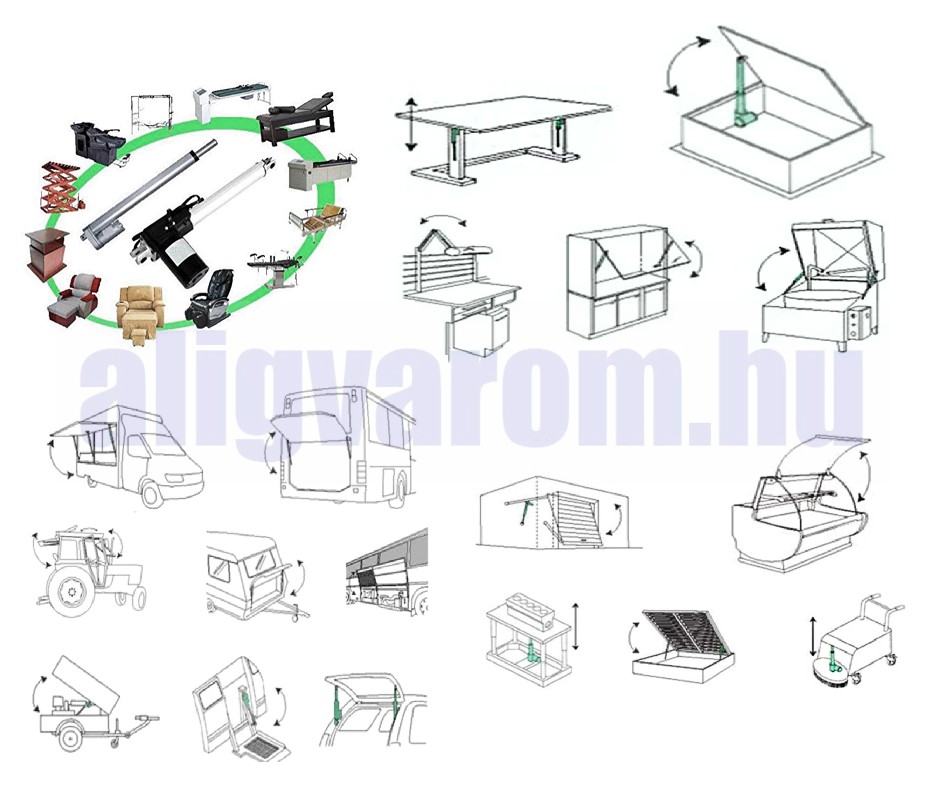 aligvarom.hu