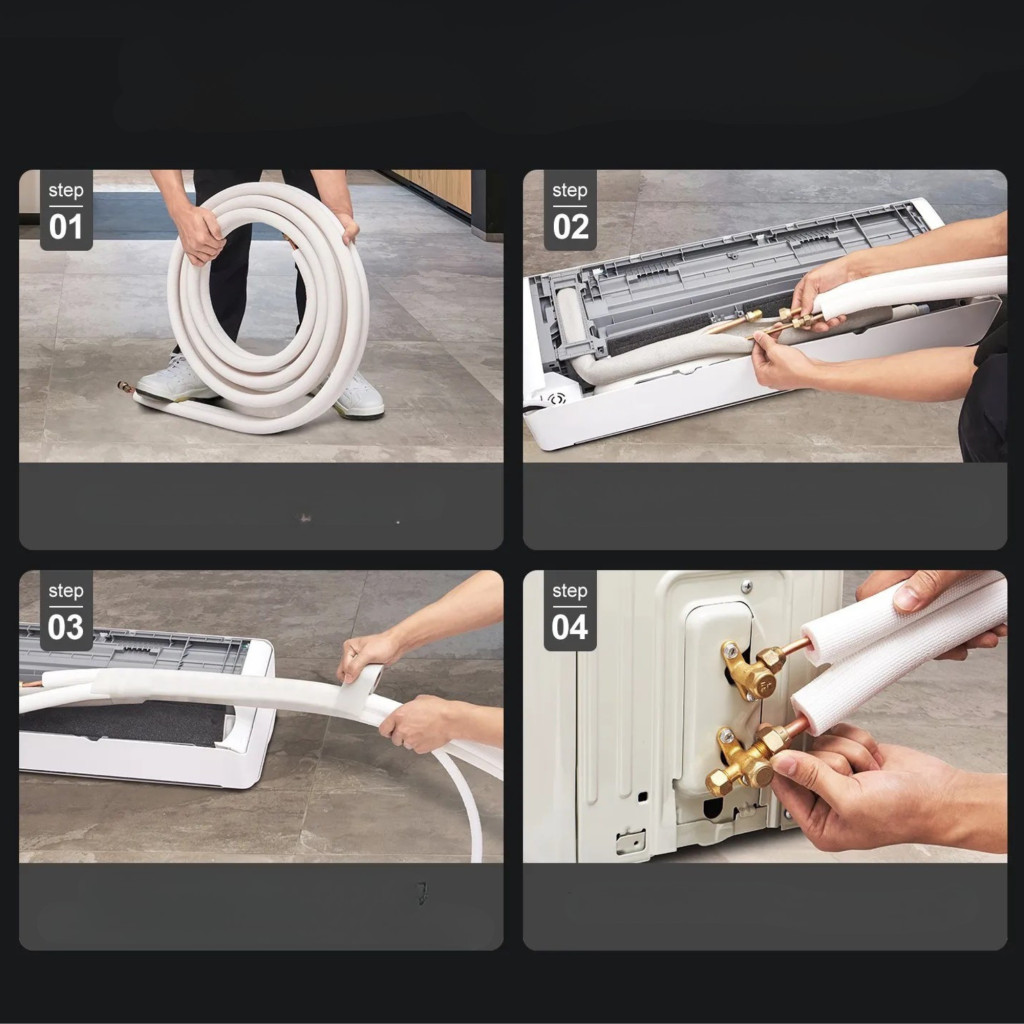 step
01

step
02

step
03

step
04