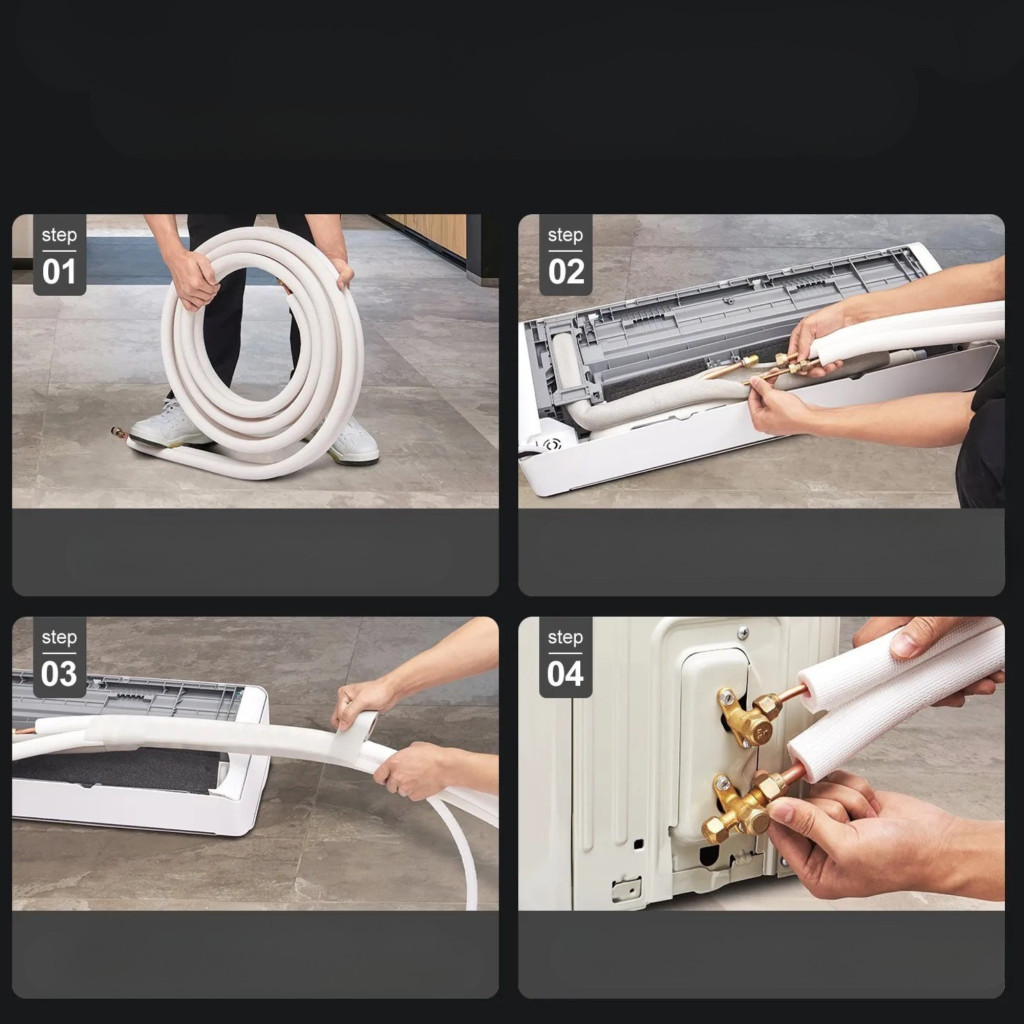 step
01

step
02

step
03

step
04