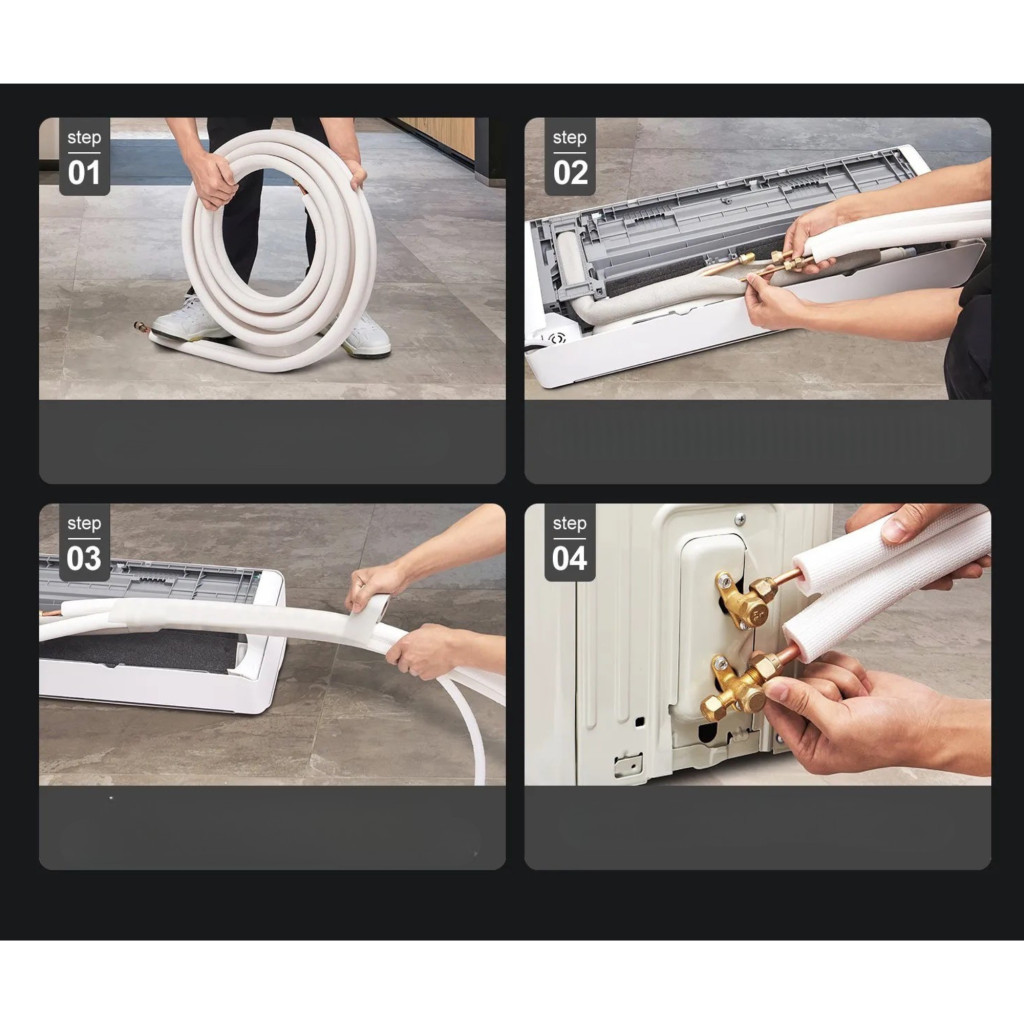 step
01

step
02

step
03

step
04