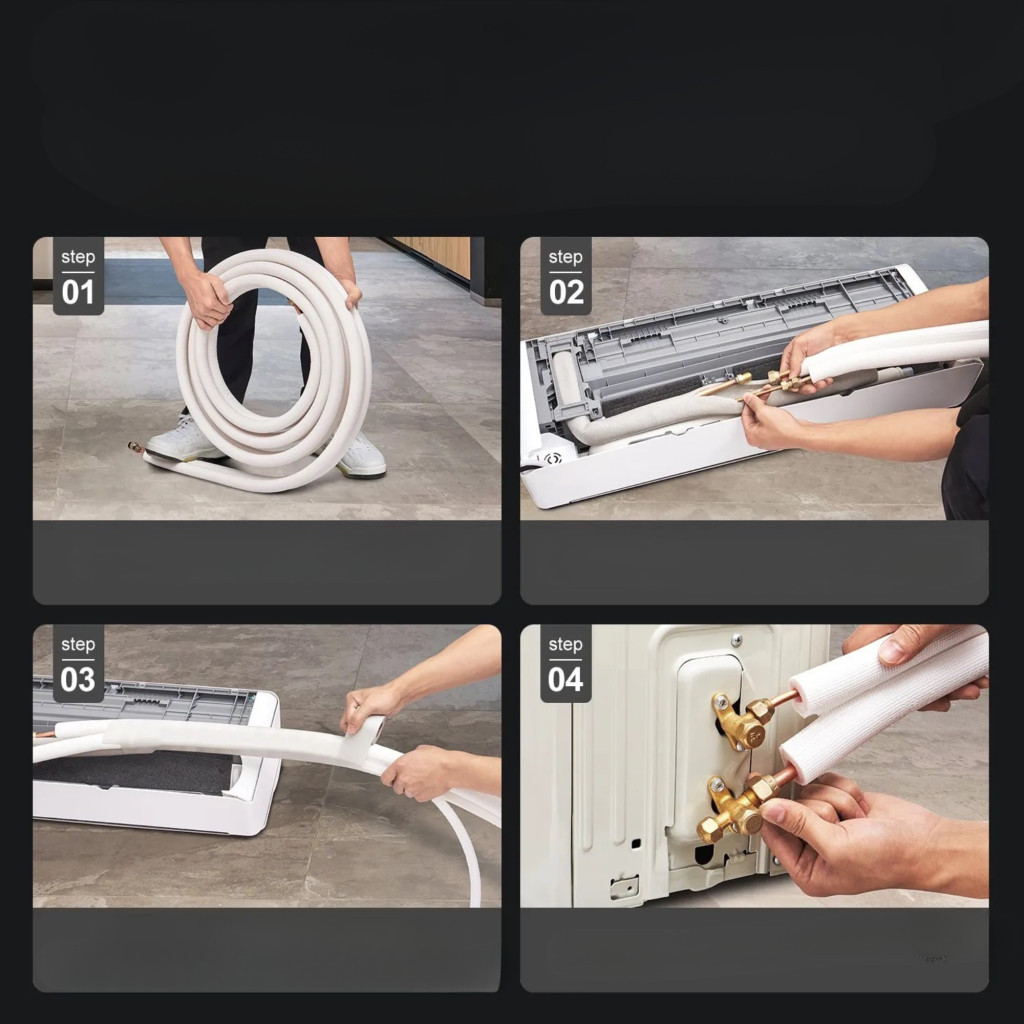 step
01

step
02

step
03

step
04