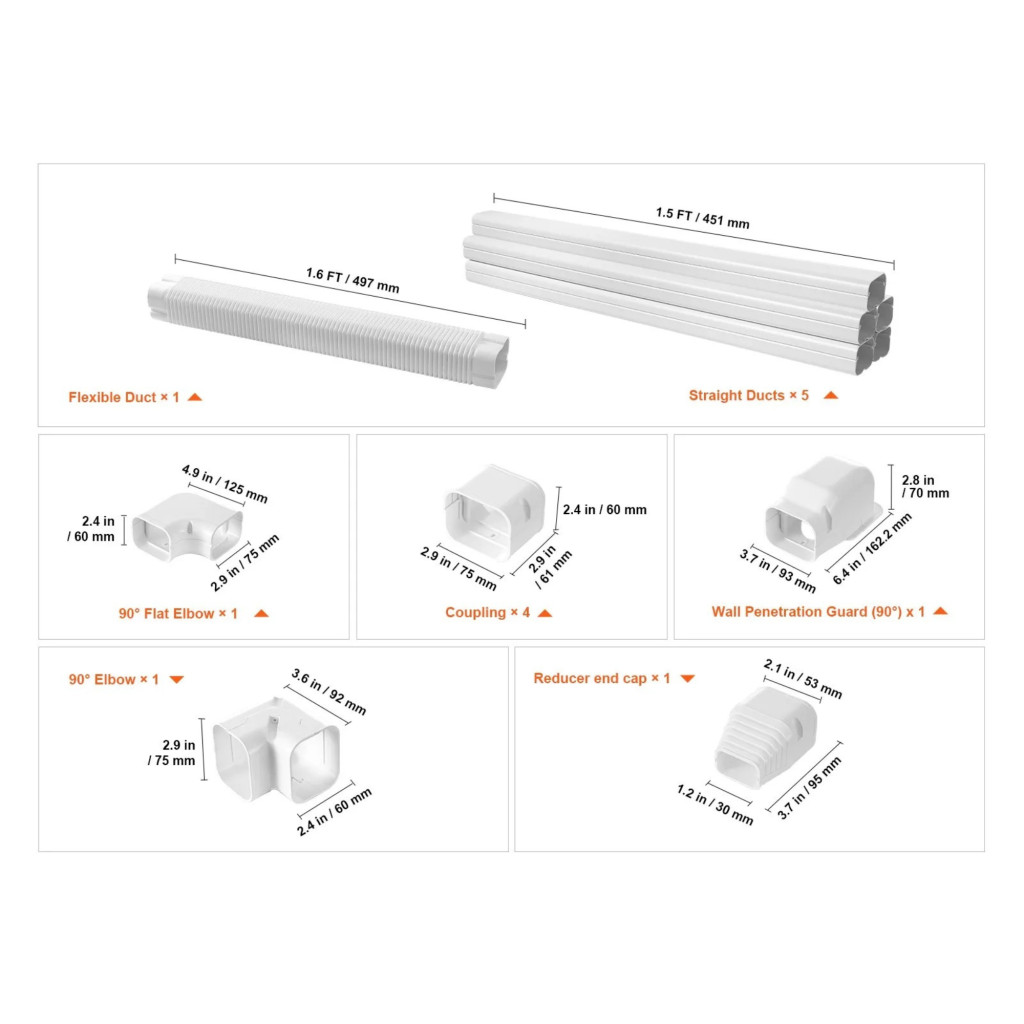 1.6 FT / 497 mm

Flexible Duct × 1

1.5 FT / 451 mm

Straight Ducts × 5

4.9 in / 125 mm

2.4 in / 60 mm

2.9 in / 75 mm

90° Flat Elbow × 1

2.4 in / 60 mm

2.9 in / 75 mm

2.9 in / 61 mm

Coupling × 4

2.8 in / 70 mm

3.7 in / 93 mm

6.4 in / 162.2 mm

Wall Penetration Guard (90°) x 1

90° Elbow × 1

3.6 in / 92 mm

2.9 in / 75 mm

2.4 in / 60 mm

Reducer end cap × 1

2.1 in / 53 mm

1.2 in / 30 mm

3.7 in / 95 mm