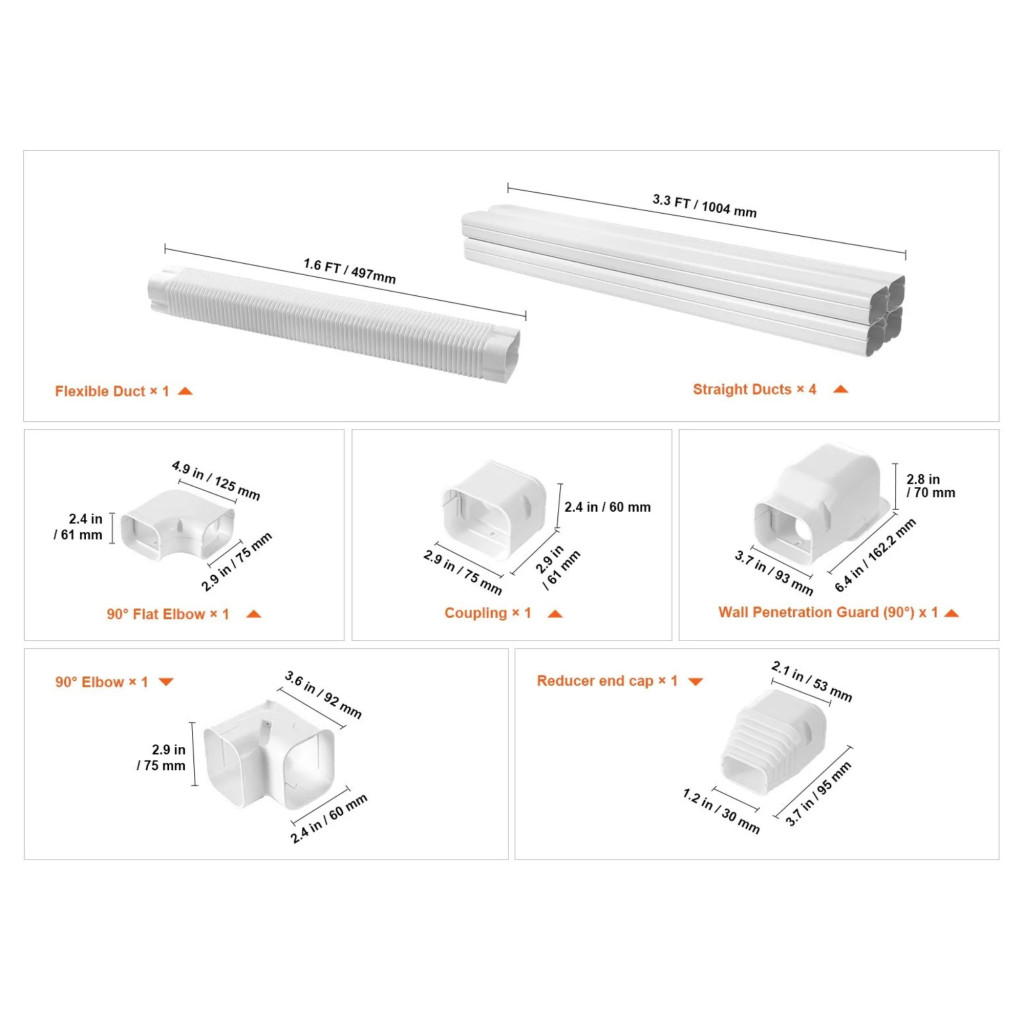 1.6 FT / 497mm

Flexible Duct × 1

3.3 FT / 1004 mm

Straight Ducts × 4

4.9 in / 125 mm

2.4 in / 61 mm

2.9 in / 75 mm

90° Flat Elbow × 1

2.4 in / 60 mm

2.9 in / 75 mm

2.9 in / 61 mm

Coupling × 1

2.8 in / 70 mm

3.7 in / 93 mm

6.4 in / 162.2 mm

Wall Penetration Guard (90°) x 1

90° Elbow × 1

3.6 in / 92 mm

2.9 in / 75 mm

2.4 in / 60 mm

Reducer end cap × 1

2.1 in / 53 mm

1.2 in / 30 mm

3.7 in / 95 mm