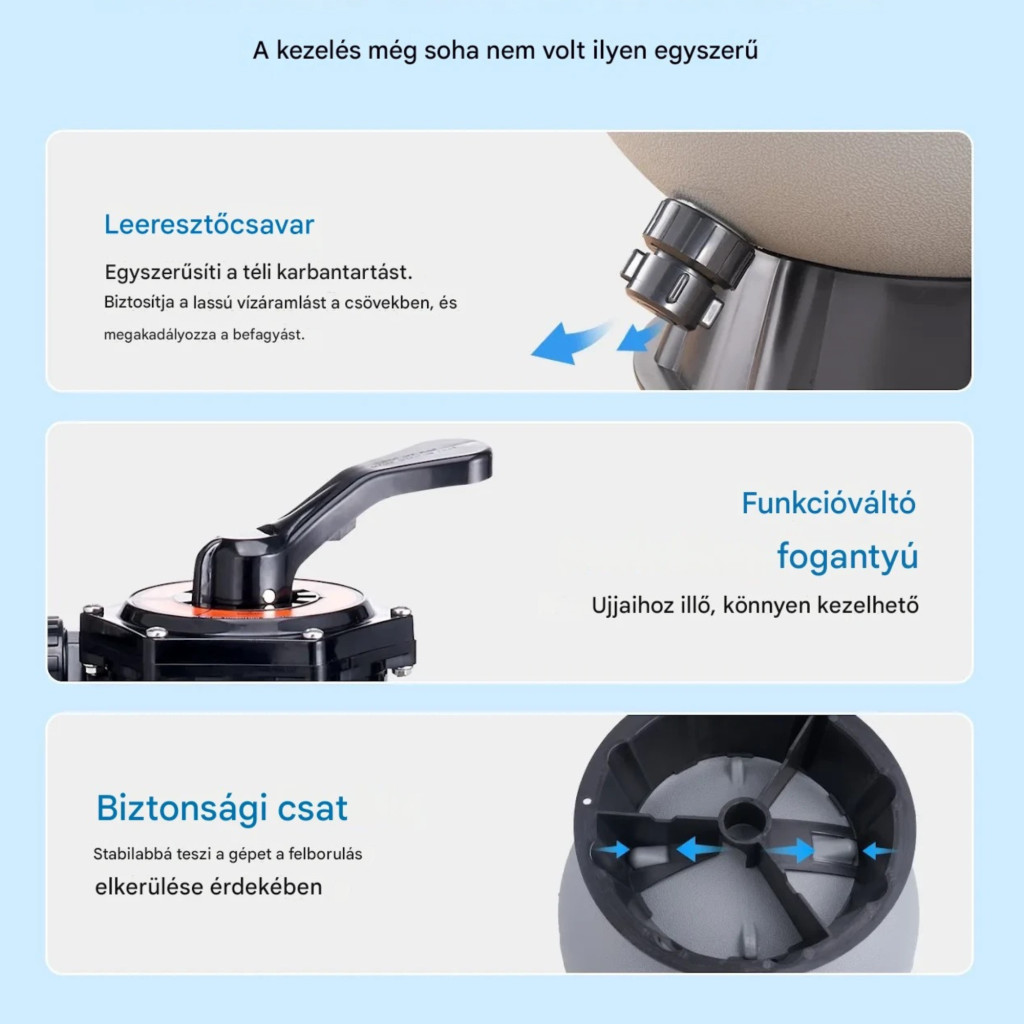 A kezelés még soha nem volt ilyen egyszerű

Leeresztőcsavar

Egyszerűsíti a téli karbantartást.
Biztosítja a lassú vízáramlást a csövekben, és megakadályozza a befagyást.

Funkcióváltó fogantyú

Ujjaihoz illő, könnyen kezelhető

Biztonsági csat

Stabilabbá teszi a gépet a felborulás elkerülése érdekében