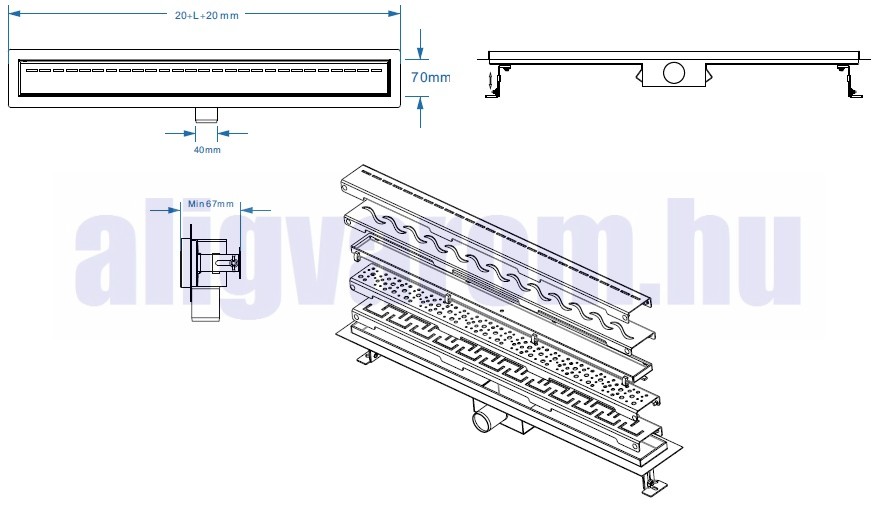 20+L+20 mm

70mm

40mm

Min 67mm

aligvarom.hu